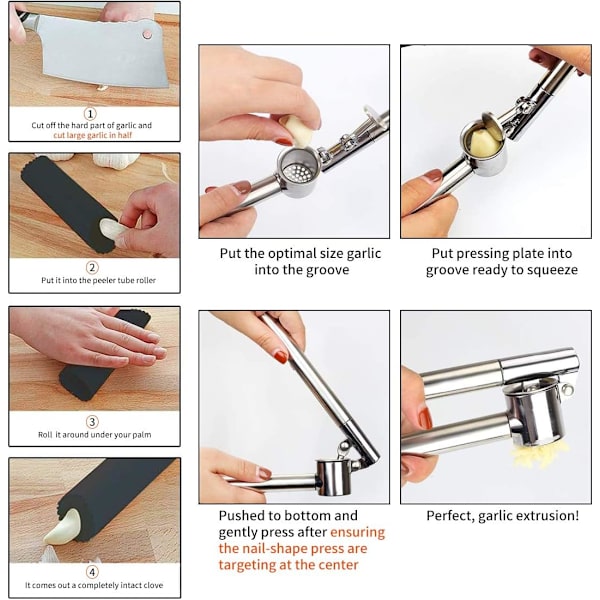 ①
Cut off the hard part of garlic and cut large garlic in half

②
Put it into the peeler tube roller

③
Roll it around under your palm

④
It comes out a completely intact clove

Put the optimal size garlic into the groove

Put pressing plate into groove ready to squeeze

Pushed to bottom and gently press after ensuring the nail-shape press are targeting at the center

Perfect, garlic extrusion!