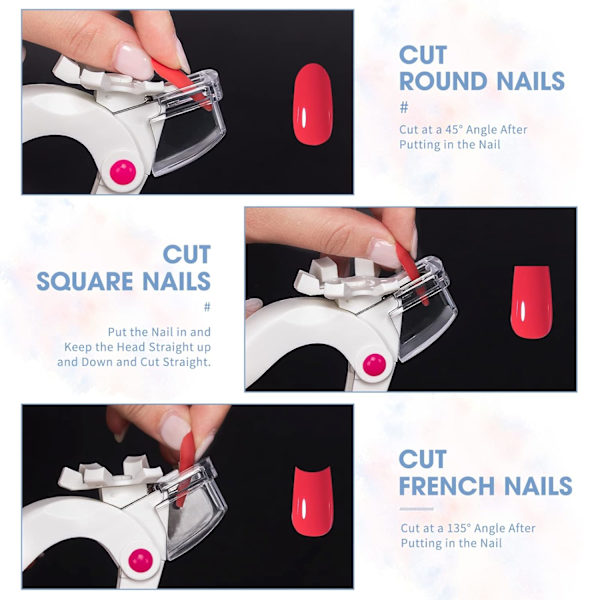 CUT ROUND NAILS

#

Cut at a 45° Angle After Putting in the Nail

CUT SQUARE NAILS

#

Put the Nail in and Keep the Head Straight up and Down and Cut Straight.

CUT FRENCH NAILS

Cut at a 135° Angle After Putting in the Nail