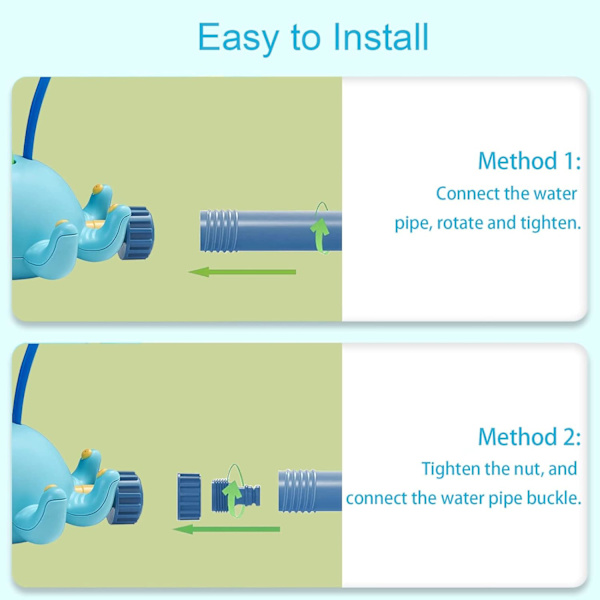 Easy to Install

Method 1:
Connect the water pipe, rotate and tighten.

Method 2:
Tighten the nut, and connect the water pipe buckle.