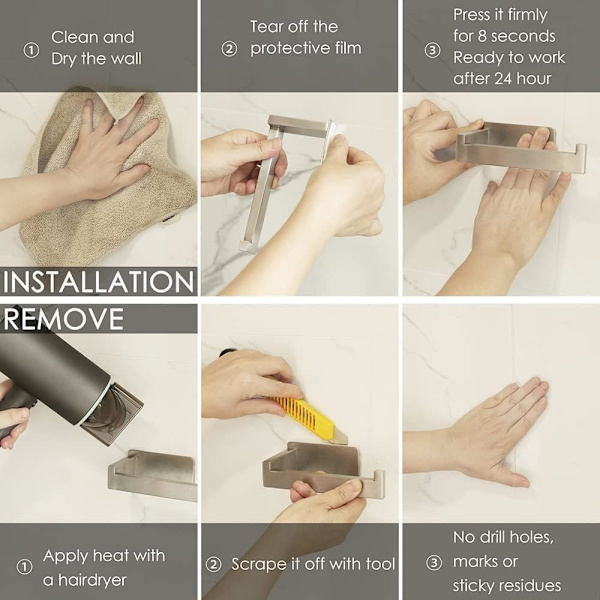 ① Clean and Dry the wall

② Tear off the protective film

③ Press it firmly for 8 seconds Ready to work after 24 hour

INSTALLATION

REMOVE

① Apply heat with a hairdryer

② Scrape it off with tool

③ No drill holes, marks or sticky residues