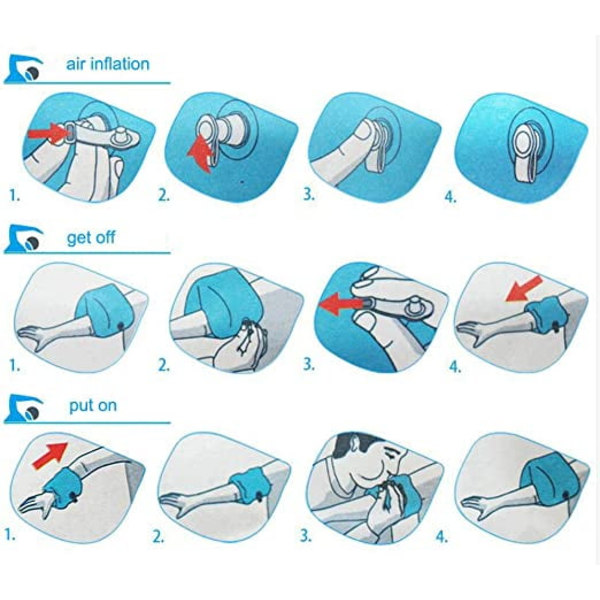 air inflation

1.

2.

3.

4.

get off

1.

2.

3.

4.

put on

1.

2.

3.

4.