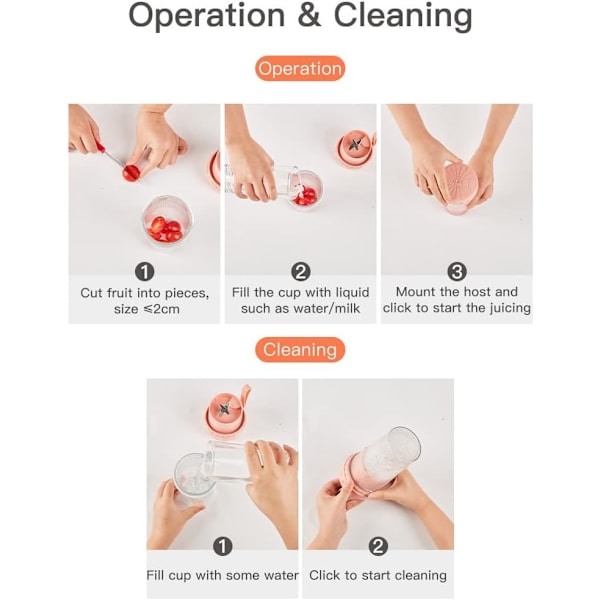 Operation & Cleaning

Operation

1
Cut fruit into pieces, size ≤2cm

2
Fill the cup with liquid such as water/milk

3
Mount the host and click to start the juicing

Cleaning

1
Fill cup with some water

2
Click to start cleaning