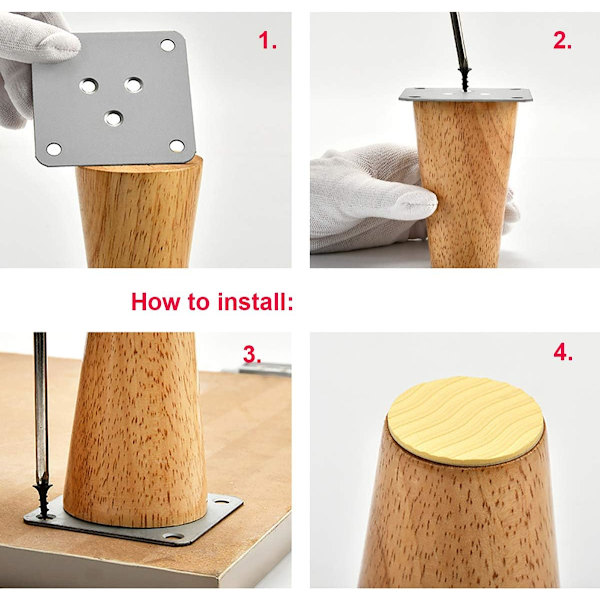 1.

2.

How to install:

3.

4.