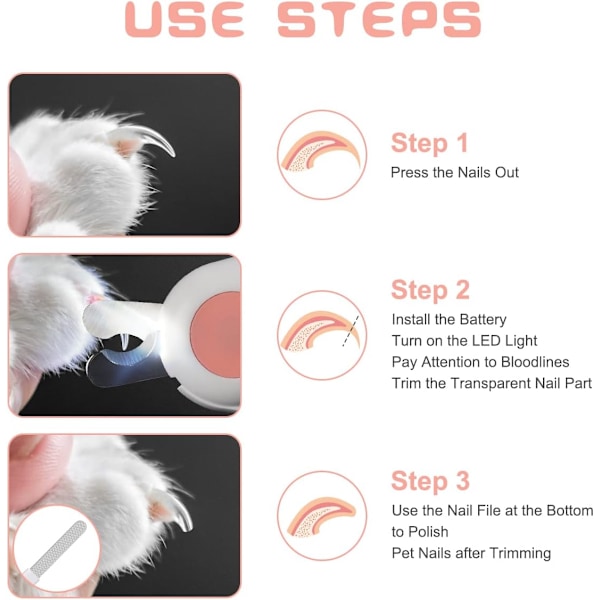 USE STEPS

Step 1
Press the Nails Out

Step 2
Install the Battery
Turn on the LED Light
Pay Attention to Bloodlines
Trim the Transparent Nail Part

Step 3
Use the Nail File at the Bottom to Polish
Pet Nails after Trimming