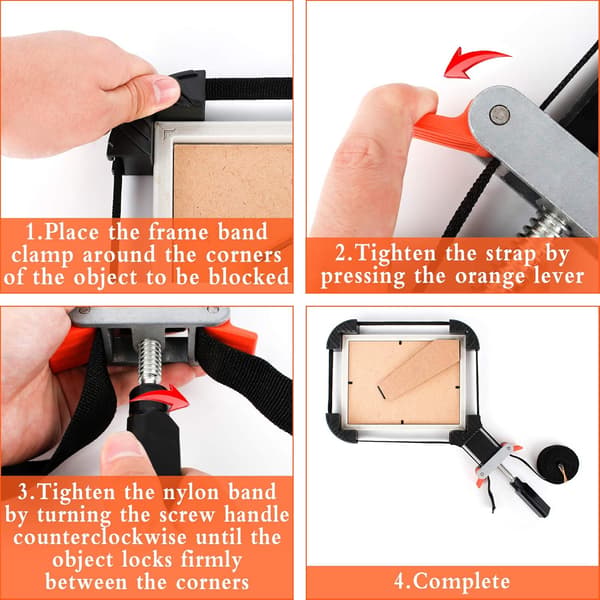 1.Place the frame band clamp around the corners of the object to be blocked

2.Tighten the strap by pressing the orange lever

3.Tighten the nylon band by turning the screw handle counterclockwise until the object locks firmly between the corners

4.Complete