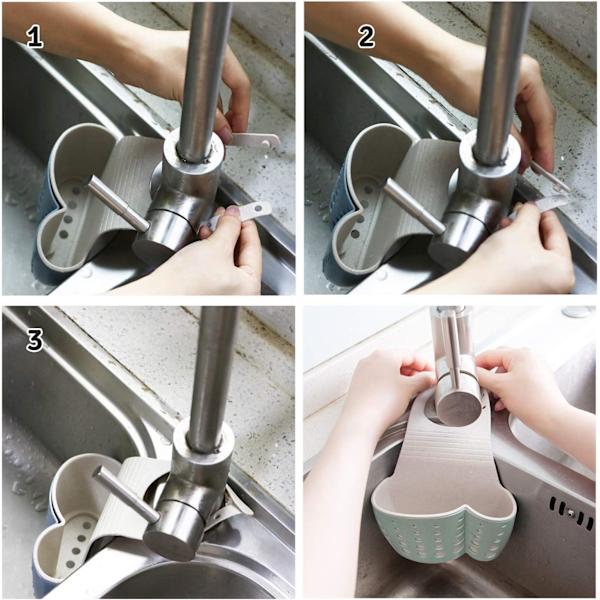 1

2

3