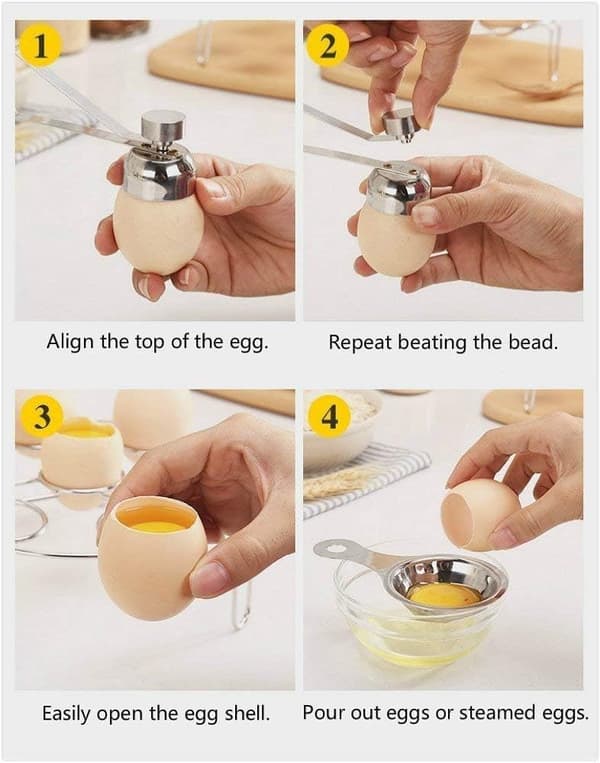 1

Align the top of the egg.

2

Repeat beating the bead.

3

Easily open the egg shell.

4

Pour out eggs or steamed eggs.