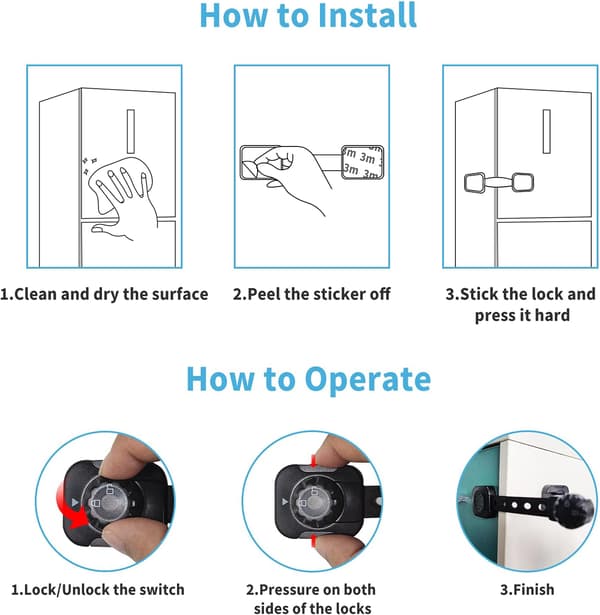 How to Install

3m 3m 3m 3m

1.Clean and dry the surface

2.Peel the sticker off

3.Stick the lock and press it hard

How to Operate

1.Lock/Unlock the switch

2.Pressure on both sides of the locks

3.Finish