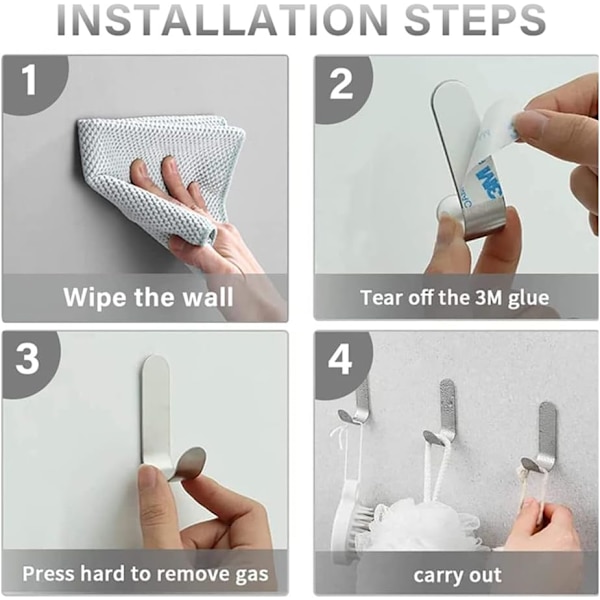 INSTALLATION STEPS

1

Wipe the wall

2

3M

Tear off the 3M glue

3

Press hard to remove gas

4

carry out