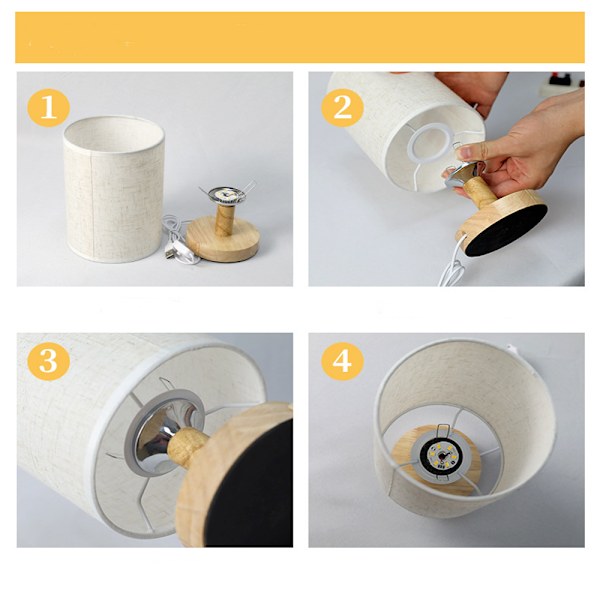 1

2

3

4