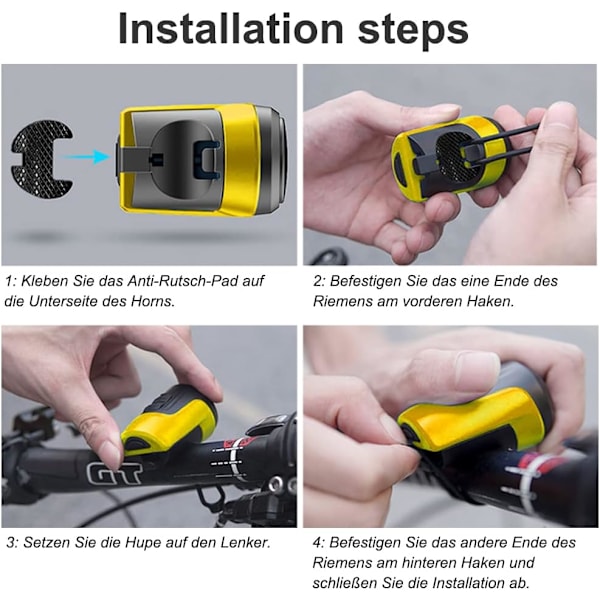 Installation steps

1: Kleben Sie das Anti-Rutsch-Pad auf die Unterseite des Horns.

2: Befestigen Sie das eine Ende des Riemens am vorderen Haken.

GT

3: Setzen Sie die Hupe auf den Lenker.

4: Befestigen Sie das andere Ende des Riemens am hinteren Haken und schließen Sie die Installation ab.