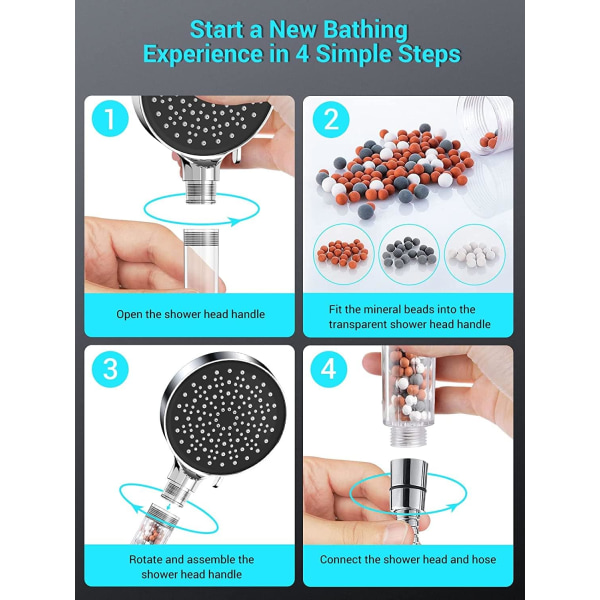 Start a New Bathing Experience in 4 Simple Steps

1

Open the shower head handle

2

Fit the mineral beads into the transparent shower head handle

3

Rotate and assemble the shower head handle

4

Connect the shower head and hose