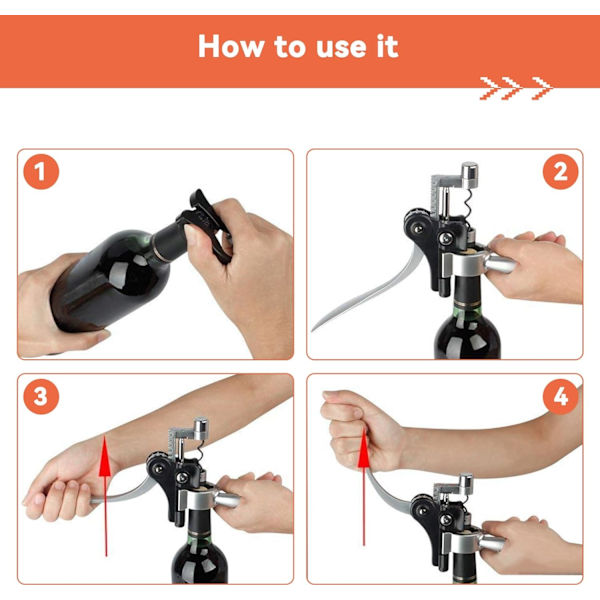 How to use it

1

2

3

4