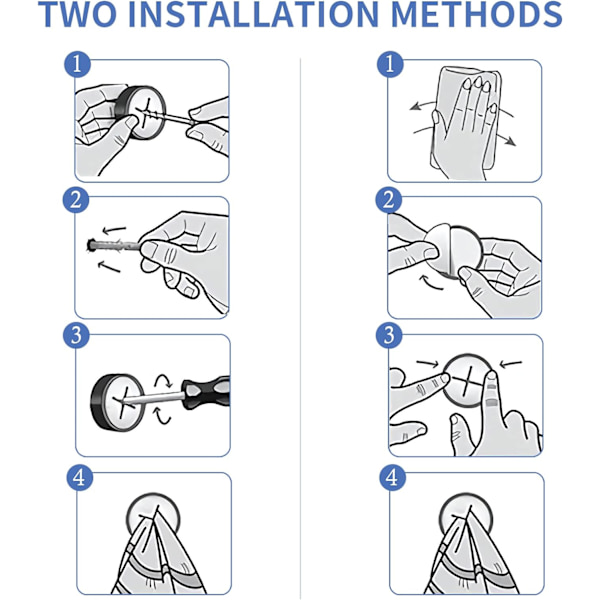 TWO INSTALLATION METHODS

1

2

3

4

1

2

3

4