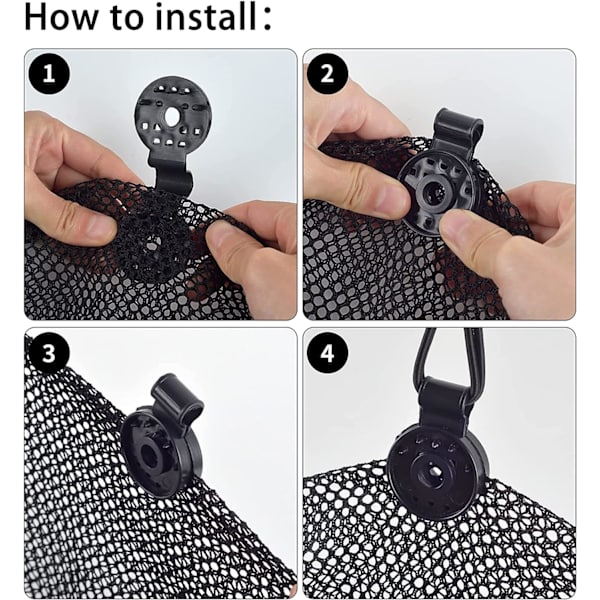 How to install:

1

2

3

4