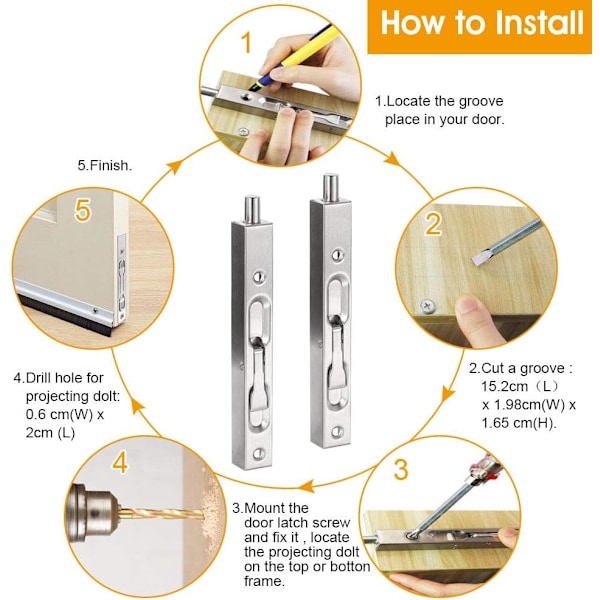 How to Install

1

1.Locate the groove place in your door.

2

2.Cut a groove : 15.2cm（L） x 1.98cm(W) x 1.65 cm(H).

3

3.Mount the door latch screw and fix it , locate the projecting dolt on the top or botton frame.

4

4.Drill hole for projecting dolt: 0.6 cm(W) x 2cm (L)

5

5.Finish.