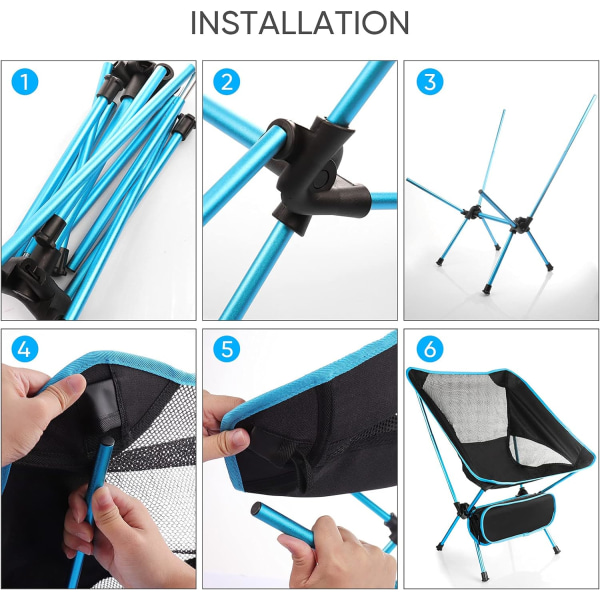 INSTALLATION

1

2

3

4

5

6