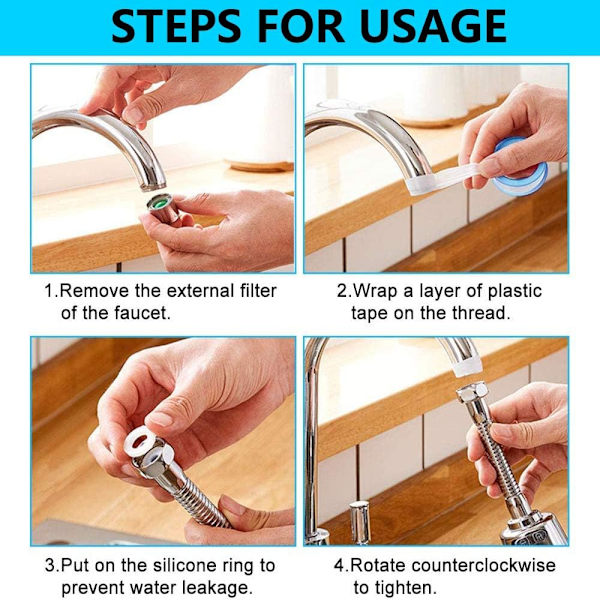 STEPS FOR USAGE

1.Remove the external filter of the faucet.

2.Wrap a layer of plastic tape on the thread.

3.Put on the silicone ring to prevent water leakage.

4.Rotate counterclockwise to tighten.