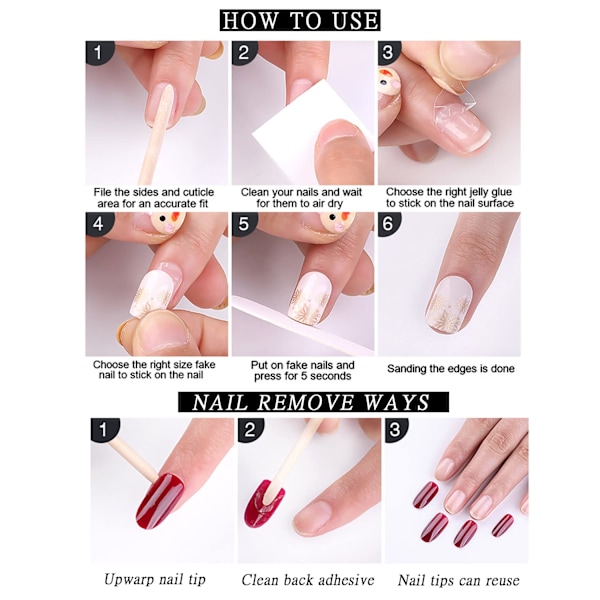 HOW TO USE

1

File the sides and cuticle area for an accurate fit

2

Clean your nails and wait for them to air dry

3

Choose the right jelly glue to stick on the nail surface

4

Choose the right size fake nail to stick on the nail

5

Put on fake nails and press for 5 seconds

6

Sanding the edges is done

NAIL REMOVE WAYS

1

Upwarp nail tip

2

Clean back adhesive

3

Nail tips can reuse