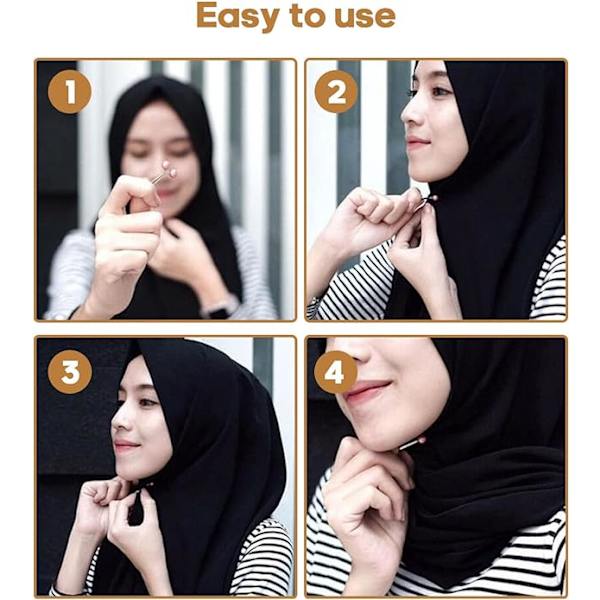 Easy to use

1

2

3

4