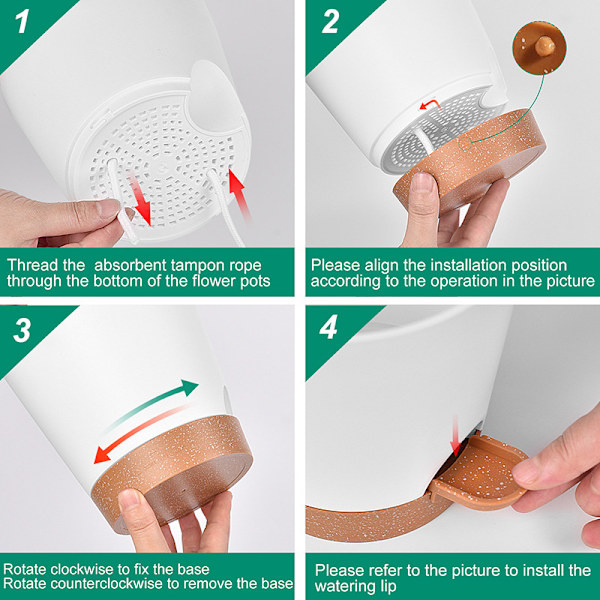 1

Thread the absorbent tampon rope through the bottom of the flower pots

2

Please align the installation position according to the operation in the picture

3

Rotate clockwise to fix the base
Rotate counterclockwise to remove the base

4

Please refer to the picture to install the watering lip