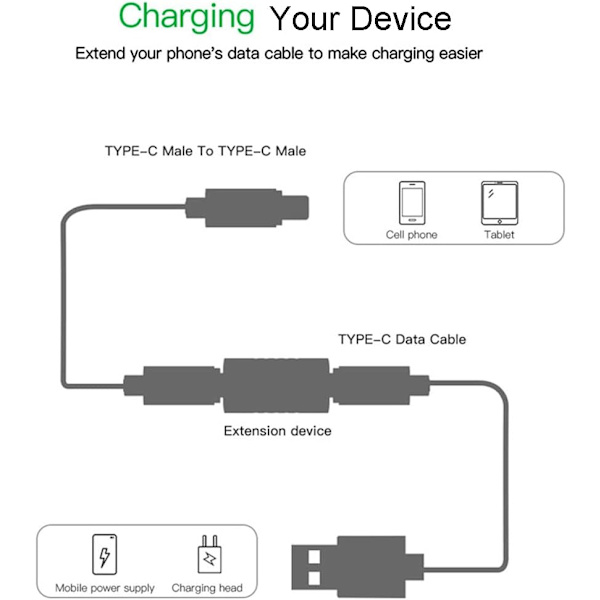 Charging Your Device

Extend your phone's data cable to make charging easier

TYPE-C Male To TYPE-C Male

Cell phone

Tablet

TYPE-C Data Cable

Extension device

Mobile power supply

Charging head