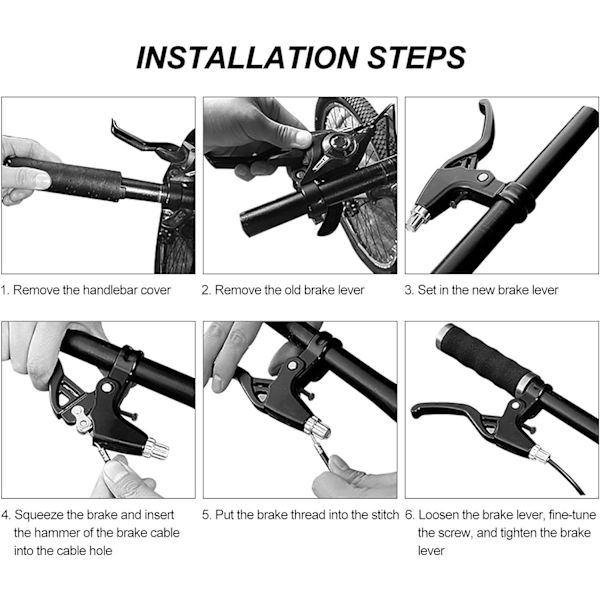 INSTALLATION STEPS

1. Remove the handlebar cover

2. Remove the old brake lever

3. Set in the new brake lever

4. Squeeze the brake and insert the hammer of the brake cable into the cable hole

5. Put the brake thread into the stitch

6. Loosen the brake lever, fine-tune the screw, and tighten the brake lever