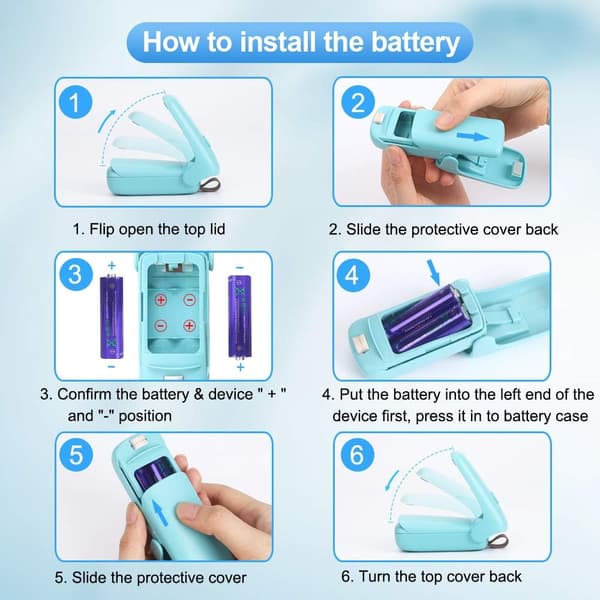 How to install the battery

1

1. Flip open the top lid

2

2. Slide the protective cover back

3

+

−

−

+

3. Confirm the battery & device " + " and "-" position

4

4. Put the battery into the left end of the device first, press it in to battery case

5

5. Slide the protective cover

6

6. Turn the top cover back