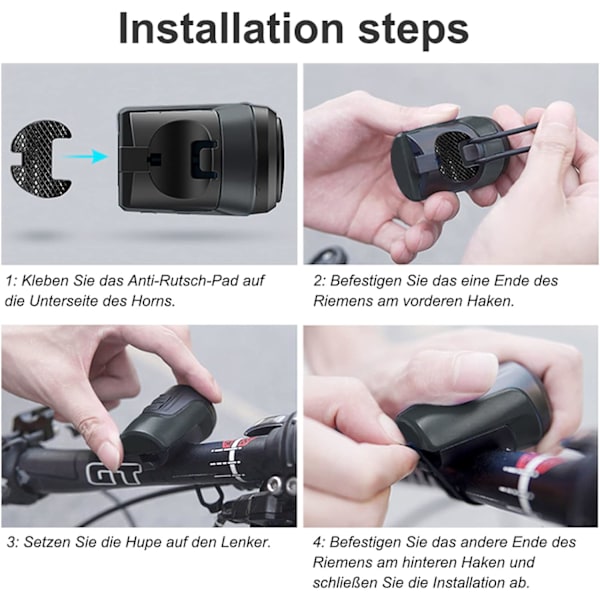 Installation steps

1: Kleben Sie das Anti-Rutsch-Pad auf die Unterseite des Horns.

2: Befestigen Sie das eine Ende des Riemens am vorderen Haken.

GT

3: Setzen Sie die Hupe auf den Lenker.

4: Befestigen Sie das andere Ende des Riemens am hinteren Haken und schließen Sie die Installation ab.