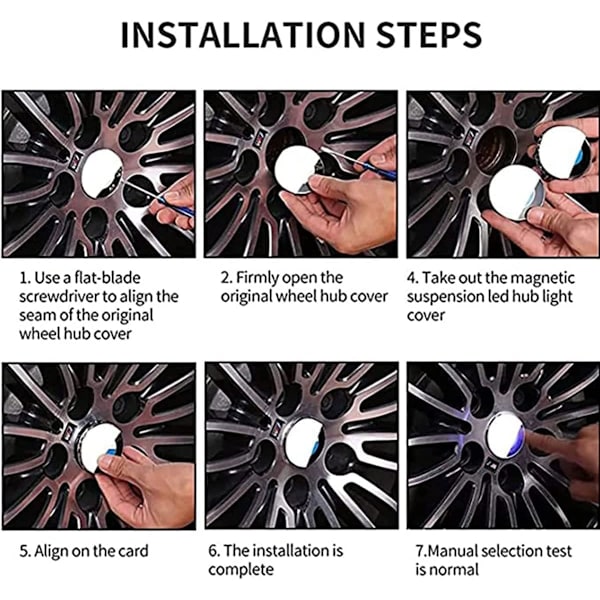 INSTALLATION STEPS

1. Use a flat-blade screwdriver to align the seam of the original wheel hub cover

2. Firmly open the original wheel hub cover

4. Take out the magnetic suspension led hub light cover

5. Align on the card

6. The installation is complete

7.Manual selection test is normal