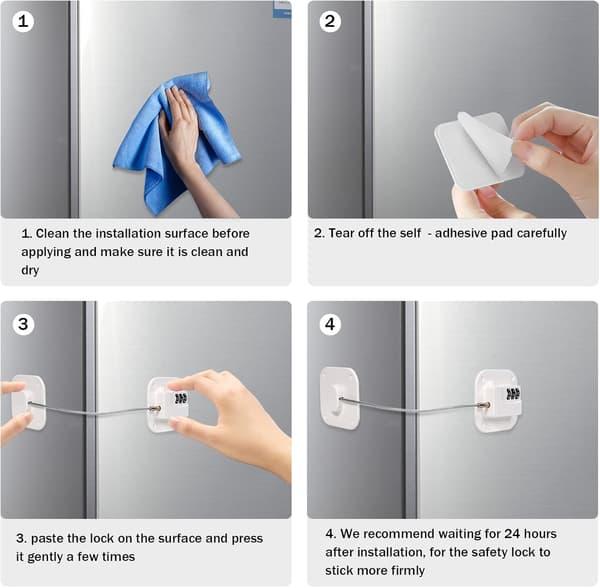 1

1. Clean the installation surface before applying and make sure it is clean and dry

2

2. Tear off the self  - adhesive pad carefully

3

3. paste the lock on the surface and press it gently a few times

4

4. We recommend waiting for 24 hours after installation, for the safety lock to stick more firmly