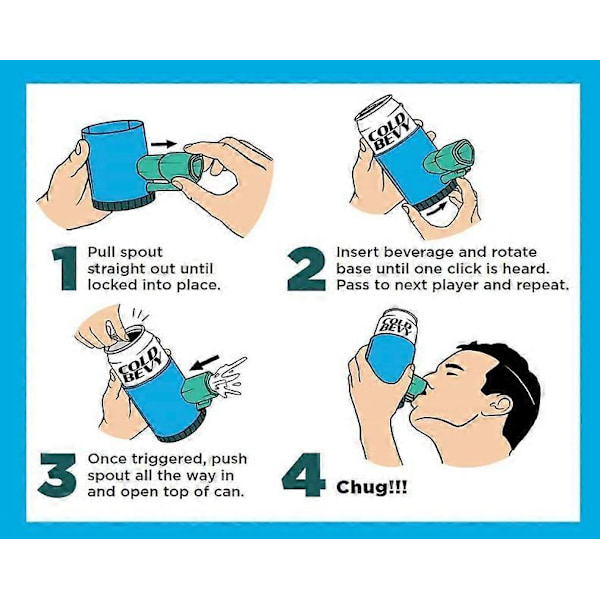 1 Pull spout straight out until locked into place.

COLD BEVY

2 Insert beverage and rotate base until one click is heard. Pass to next player and repeat.

COLD BEVY

3 Once triggered, push spout all the way in and open top of can.

COLD BEVY

4 Chug!!!