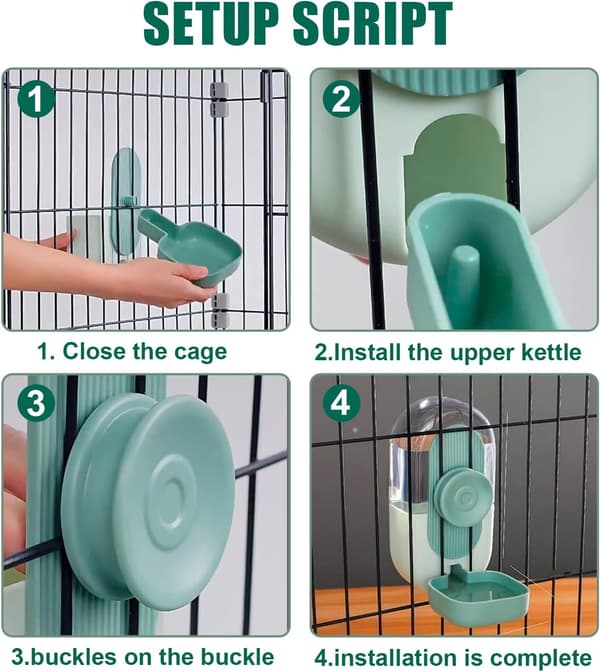 SETUP SCRIPT

1

1. Close the cage

2

2.Install the upper kettle

3

3.buckles on the buckle

4

4.installation is complete