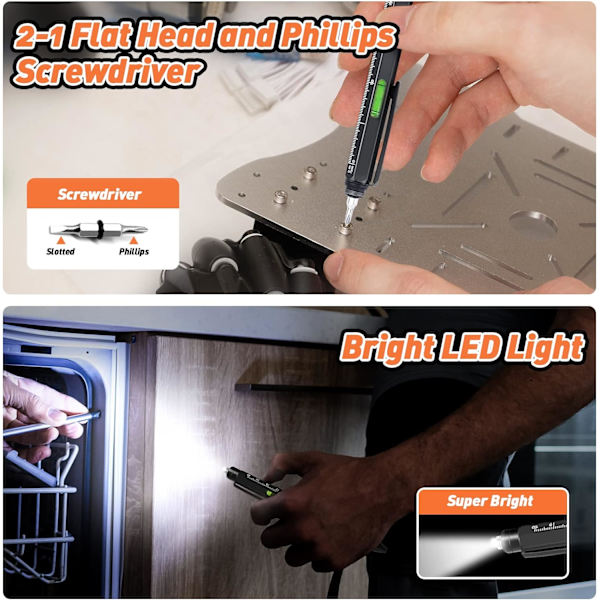 2-1 Flat Head and Phillips Screwdriver

Screwdriver

Slotted

Phillips

Bright LED Light

Super Bright