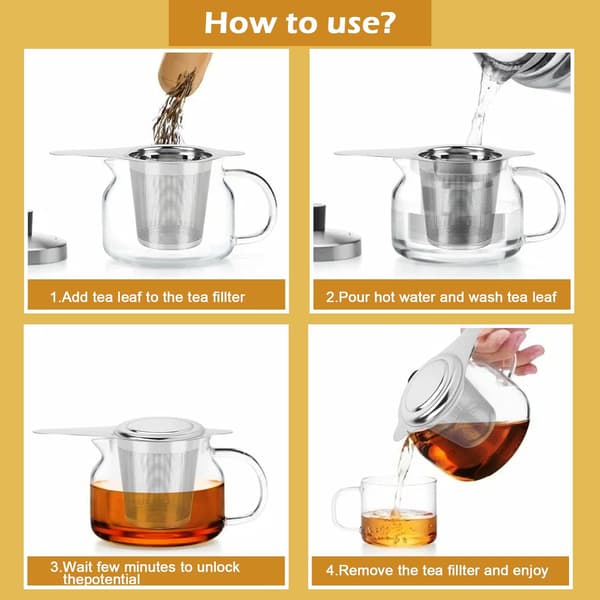 How to use?

1.Add tea leaf to the tea fillter

2.Pour hot water and wash tea leaf

3.Wait few minutes to unlock thepotential

4.Remove the tea fillter and enjoy