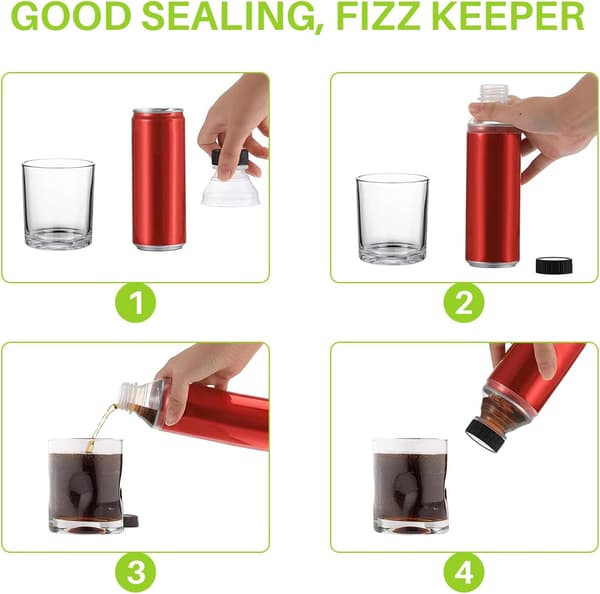 GOOD SEALING, FIZZ KEEPER

1

2

3

4