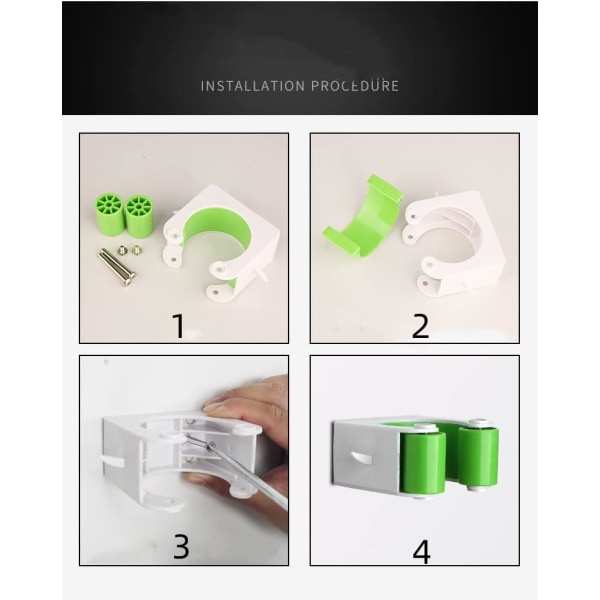 INSTALLATION PROCEDURE

1

2

3

4