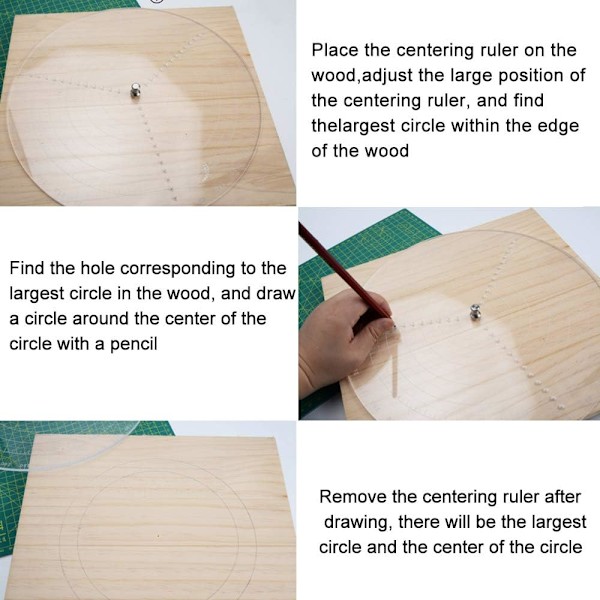 Place the centering ruler on the wood,adjust the large position of the centering ruler, and find thelargest circle within the edge of the wood

Find the hole corresponding to the largest circle in the wood, and draw a circle around the center of the circle with a pencil

Remove the centering ruler after drawing, there will be the largest circle and the center of the circle