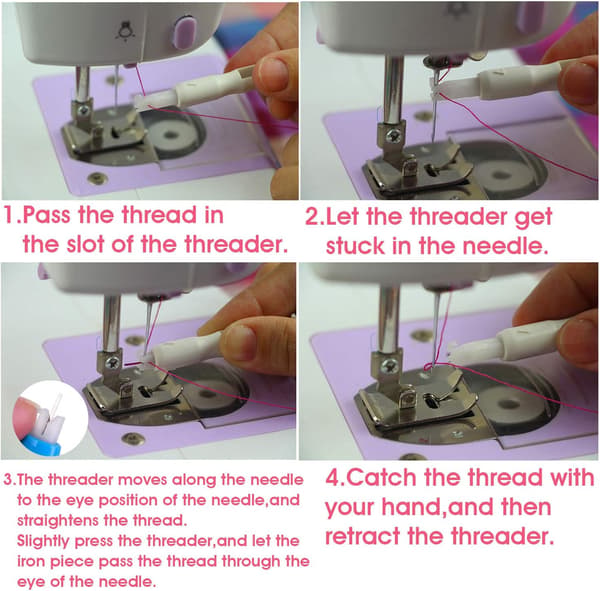 1.Pass the thread in the slot of the threader.

2.Let the threader get stuck in the needle.

3.The threader moves along the needle to the eye position of the needle,and straightens the thread.
Slightly press the threader,and let the iron piece pass the thread through the eye of the needle.

4.Catch the thread with your hand,and then retract the threader.