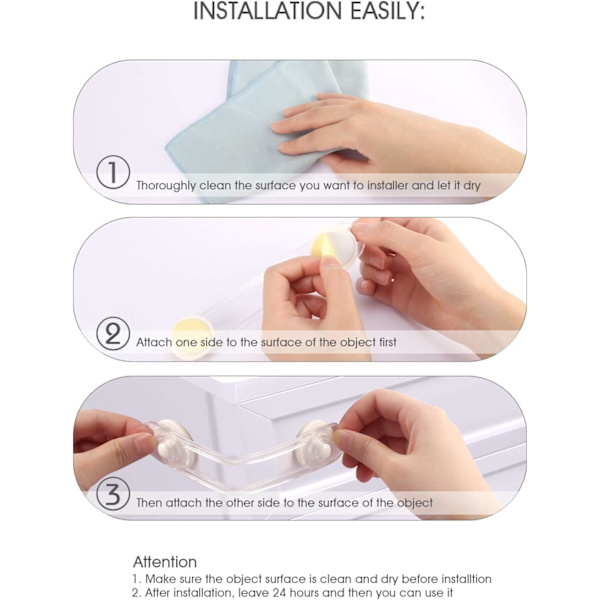 INSTALLATION EASILY:

① Thoroughly clean the surface you want to installer and let it dry

② Attach one side to the surface of the object first

③ Then attach the other side to the surface of the object

Attention
1. Make sure the object surface is clean and dry before installtion
2. After installation, leave 24 hours and then you can use it