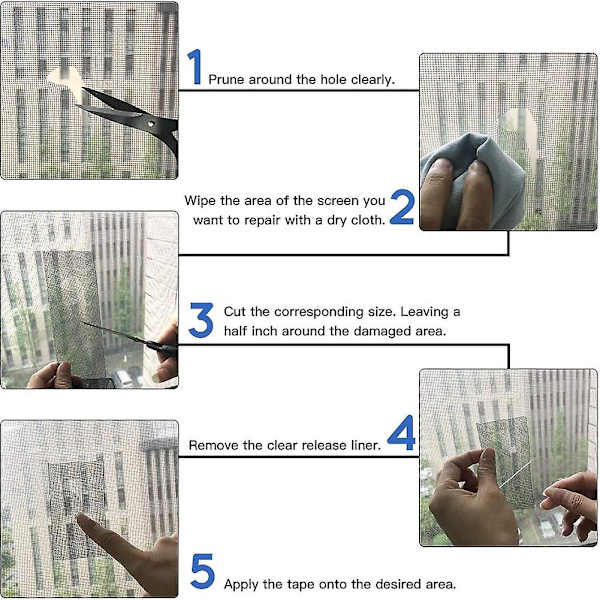 1 Prune around the hole clearly.

Wipe the area of the screen you want to repair with a dry cloth. 2

3 Cut the corresponding size. Leaving a half inch around the damaged area.

Remove the clear release liner. 4

5 Apply the tape onto the desired area.