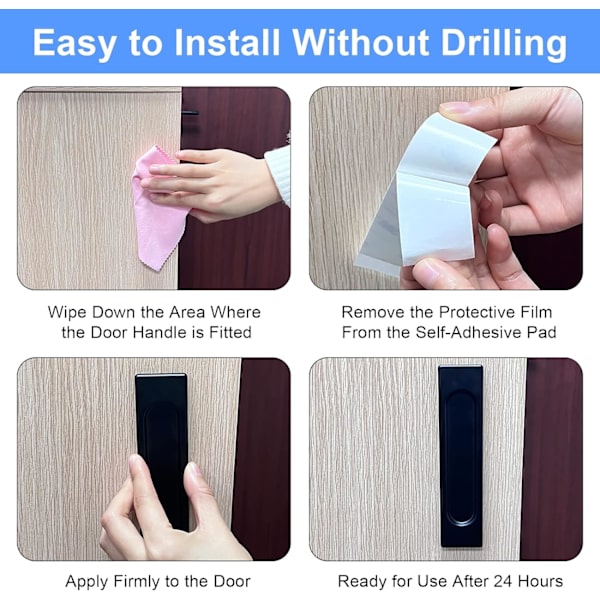 Easy to Install Without Drilling

Wipe Down the Area Where the Door Handle is Fitted

Remove the Protective Film From the Self-Adhesive Pad

Apply Firmly to the Door

Ready for Use After 24 Hours