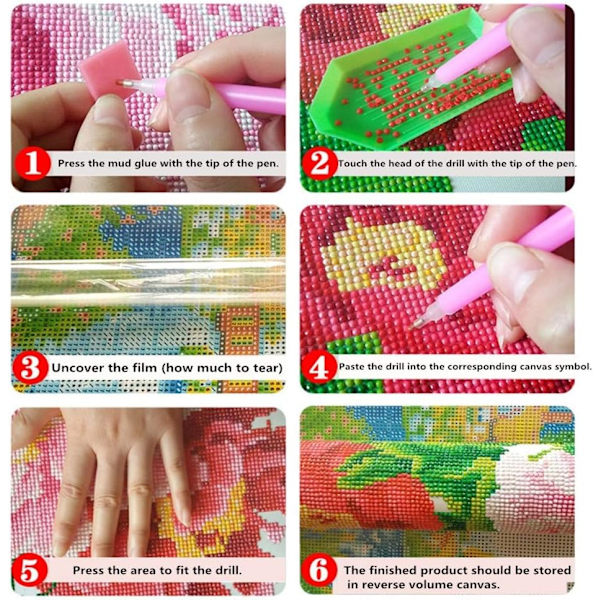 1 Press the mud glue with the tip of the pen.

2 Touch the head of the drill with the tip of the pen.

3 Uncover the film (how much to tear)

4 Paste the drill into the corresponding canvas symbol.

5 Press the area to fit the drill.

6 The finished product should be stored in reverse volume canvas.