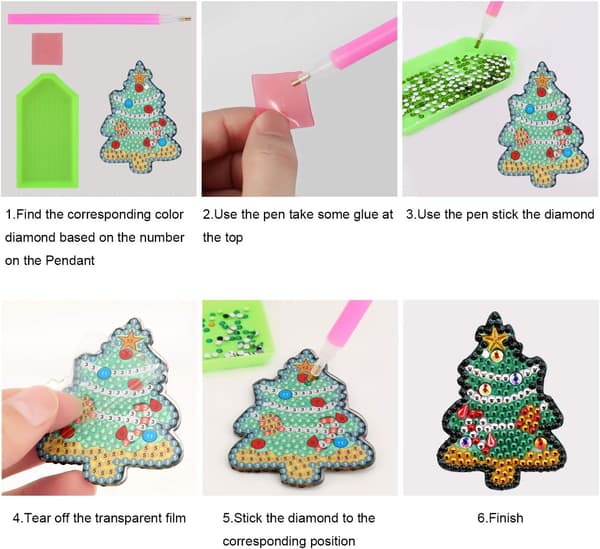 1.Find the corresponding color diamond based on the number on the Pendant

2.Use the pen take some glue at the top

3.Use the pen stick the diamond

4.Tear off the transparent film

5.Stick the diamond to the corresponding position

6.Finish