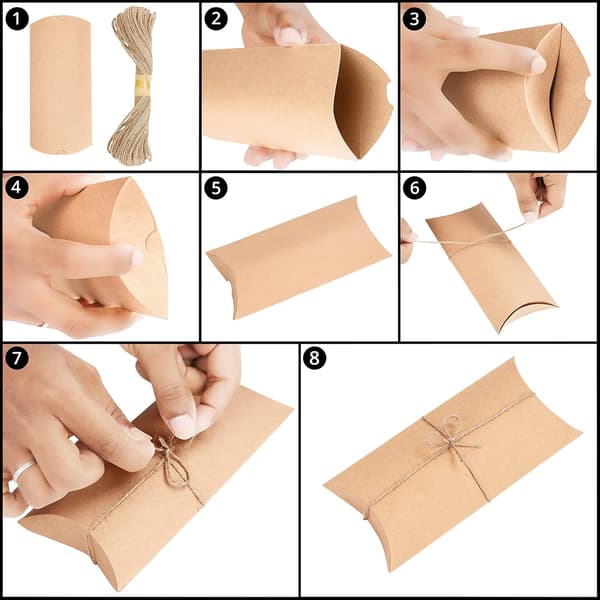 1
2
3
4
5
6
7
8