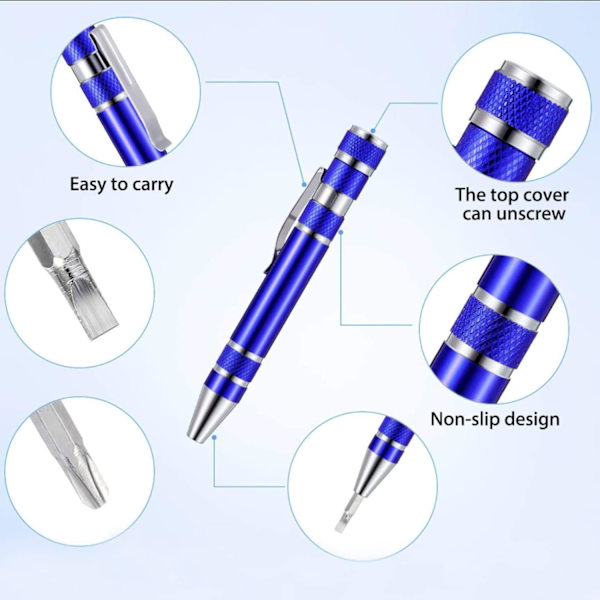 Easy to carry

The top cover can unscrew

Non-slip design