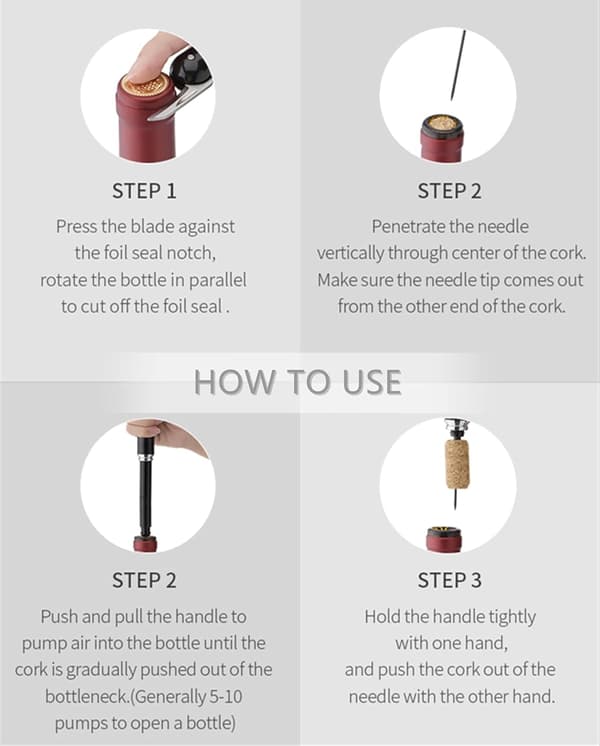 STEP 1

Press the blade against the foil seal notch, rotate the bottle in parallel to cut off the foil seal .

STEP 2

Penetrate the needle vertically through center of the cork. Make sure the needle tip comes out from the other end of the cork.

HOW TO USE

STEP 2

Push and pull the handle to pump air into the bottle until the cork is gradually pushed out of the bottleneck.(Generally 5-10 pumps to open a bottle)

STEP 3

Hold the handle tightly with one hand, and push the cork out of the needle with the other hand.