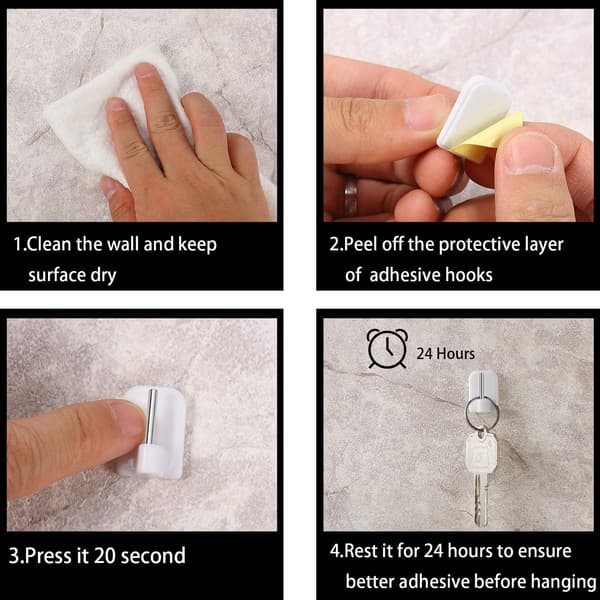 1.Clean the wall and keep surface dry

2.Peel off the protective layer of adhesive hooks

3.Press it 20 second

24 Hours

4.Rest it for 24 hours to ensure better adhesive before hanging