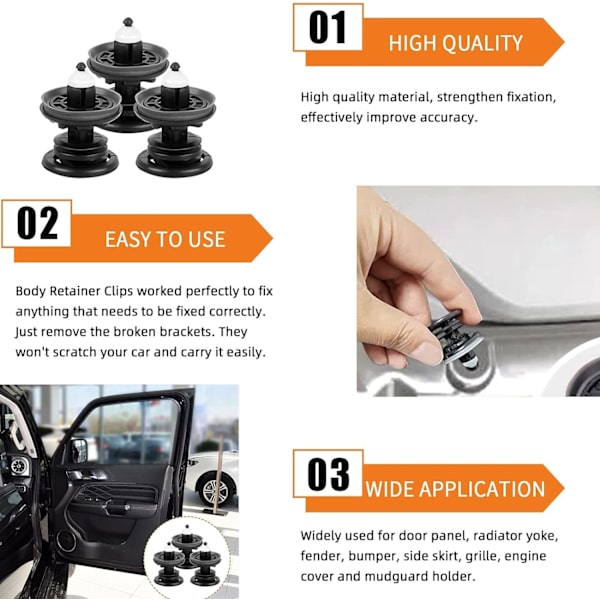 01
HIGH QUALITY

High quality material, strengthen fixation, effectively improve accuracy.

02
EASY TO USE

Body Retainer Clips worked perfectly to fix anything that needs to be fixed correctly. Just remove the broken brackets. They won't scratch your car and carry it easily.

03
WIDE APPLICATION

Widely used for door panel, radiator yoke, fender, bumper, side skirt, grille, engine cover and mudguard holder.