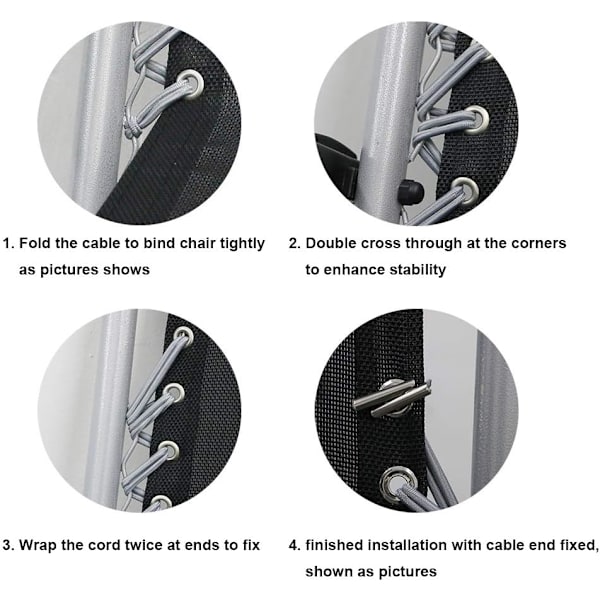 1. Fold the cable to bind chair tightly as pictures shows

2. Double cross through at the corners to enhance stability

3. Wrap the cord twice at ends to fix

4. finished installation with cable end fixed, shown as pictures